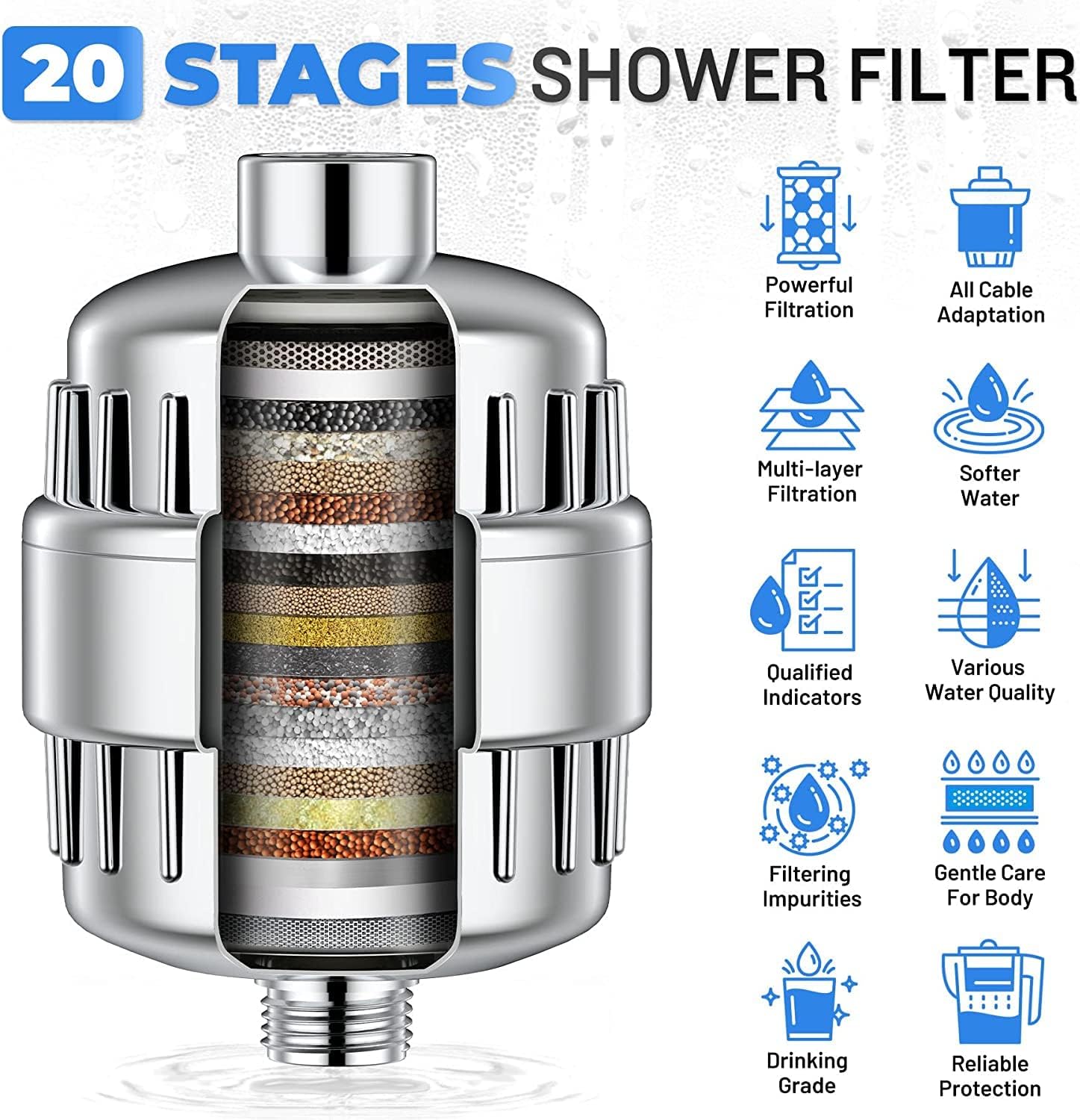 20 STAGES SHOWER FILTER

Powerful Filtration

All Cable Adaptation

Multi-layer Filtration

Softer Water

Qualified Indicators

Various Water Quality

Filtering Impurities

Gentle Care For Body

Drinking Grade

Reliable Protection